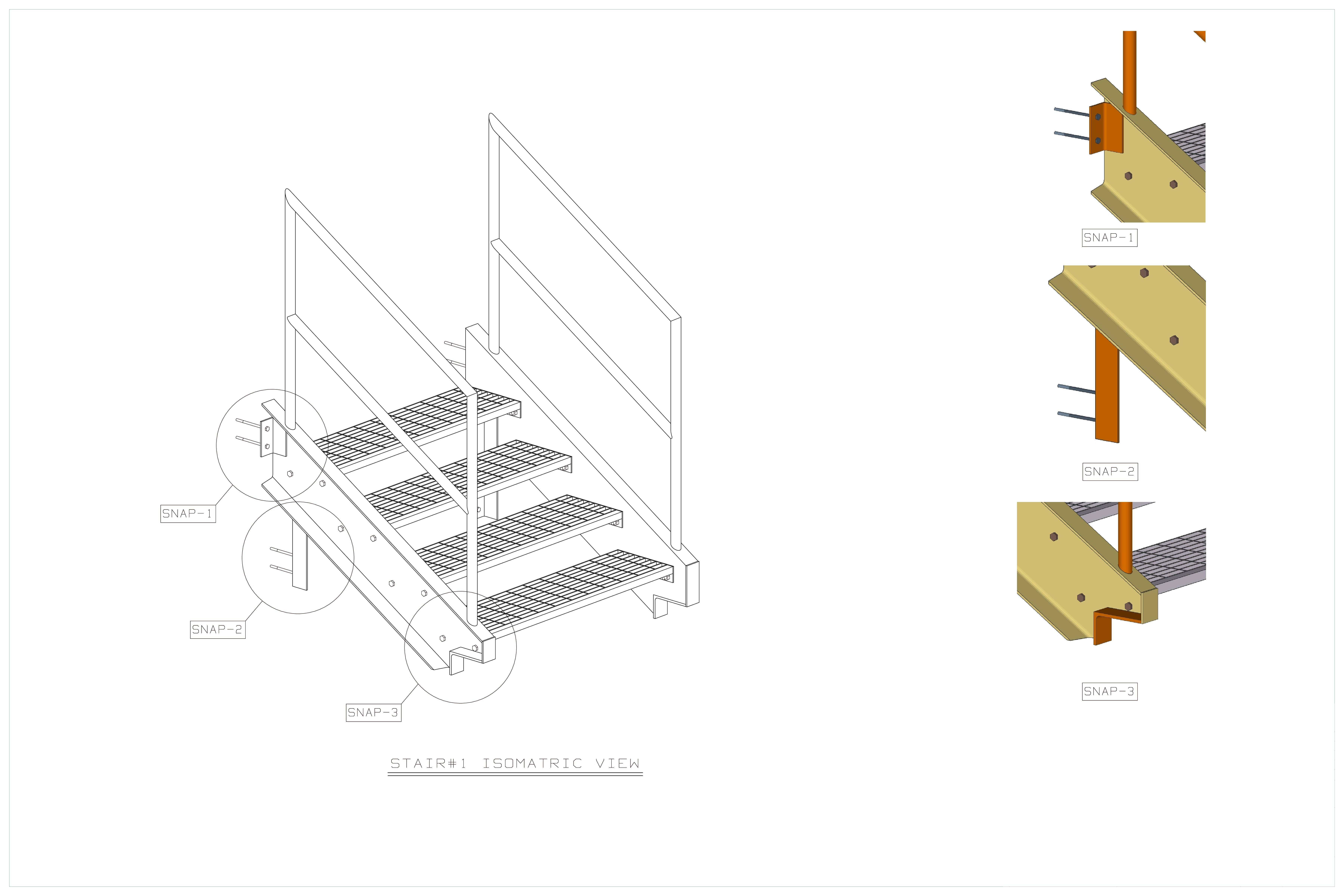 SNAP-1

SNAP-2

SNAP-3

STAIR#1 ISOMATRIC VIEW

SNAP-1

SNAP-2

SNAP-3